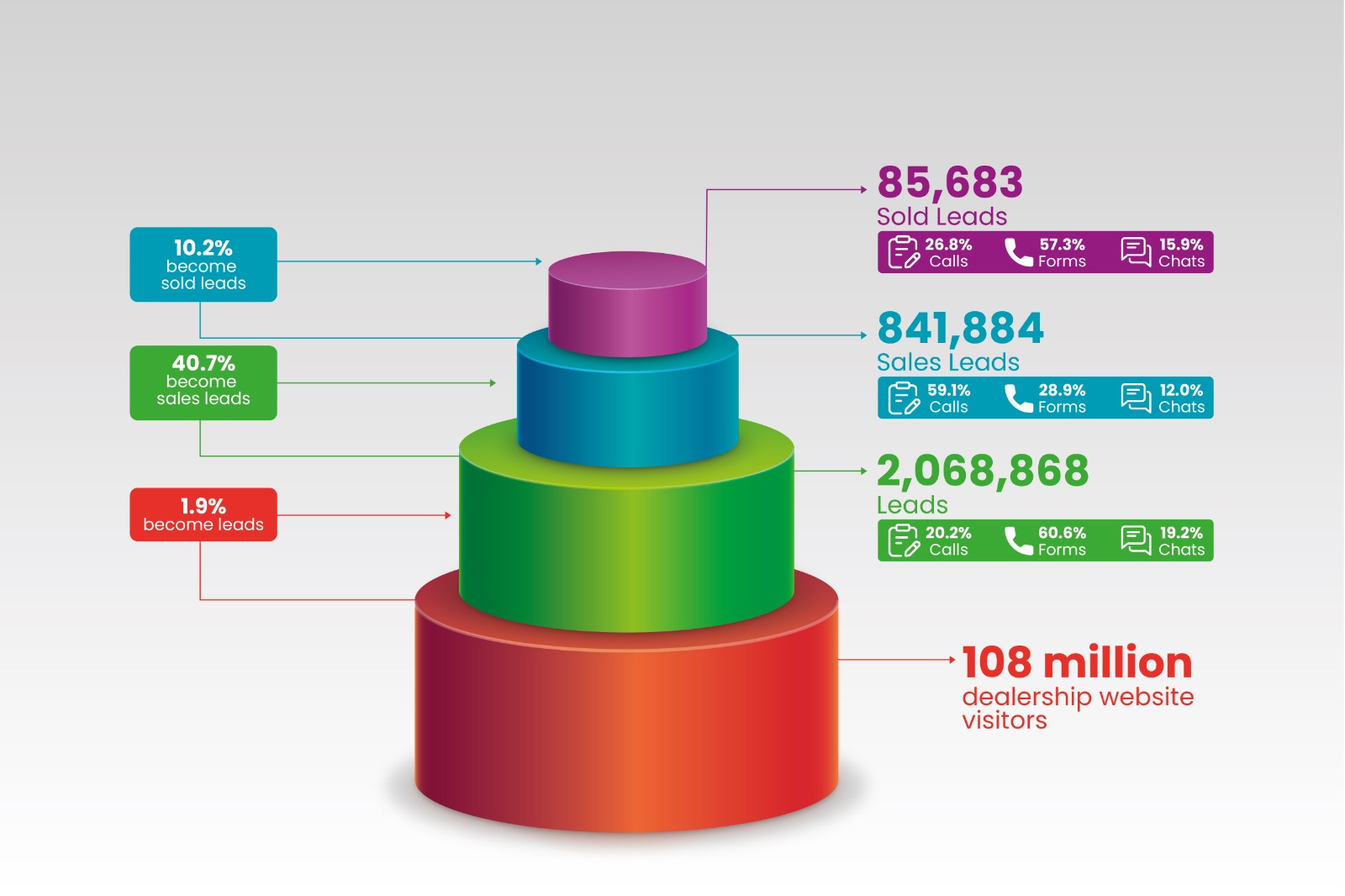 10.2%
become
sold leads

40.7%
become
sales leads

1.9%
become leads

85,683
Sold Leads

26.8%
Calls

57.3%
Forms

15.9%
Chats

841,884
Sales Leads

59.1%
Calls

28.9%
Forms

12.0%
Chats

2,068,868
Leads

20.2%
Calls

60.6%
Forms

19.2%
Chats

108 million
dealership website visitors